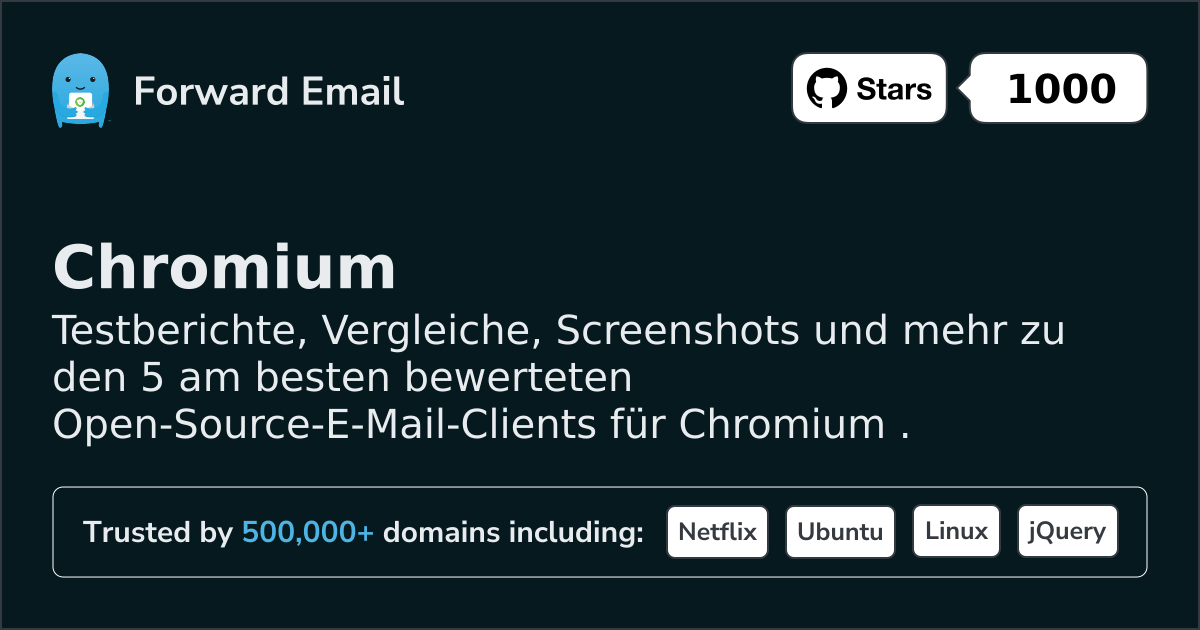 Forward Email

Stars

1000

Chromium

Testberichte, Vergleiche, Screenshots und mehr zu den 5 am besten bewerteten Open-Source-E-Mail-Clients für Chromium .

Trusted by 500,000+ domains including:

Netflix

Ubuntu

Linux

jQuery