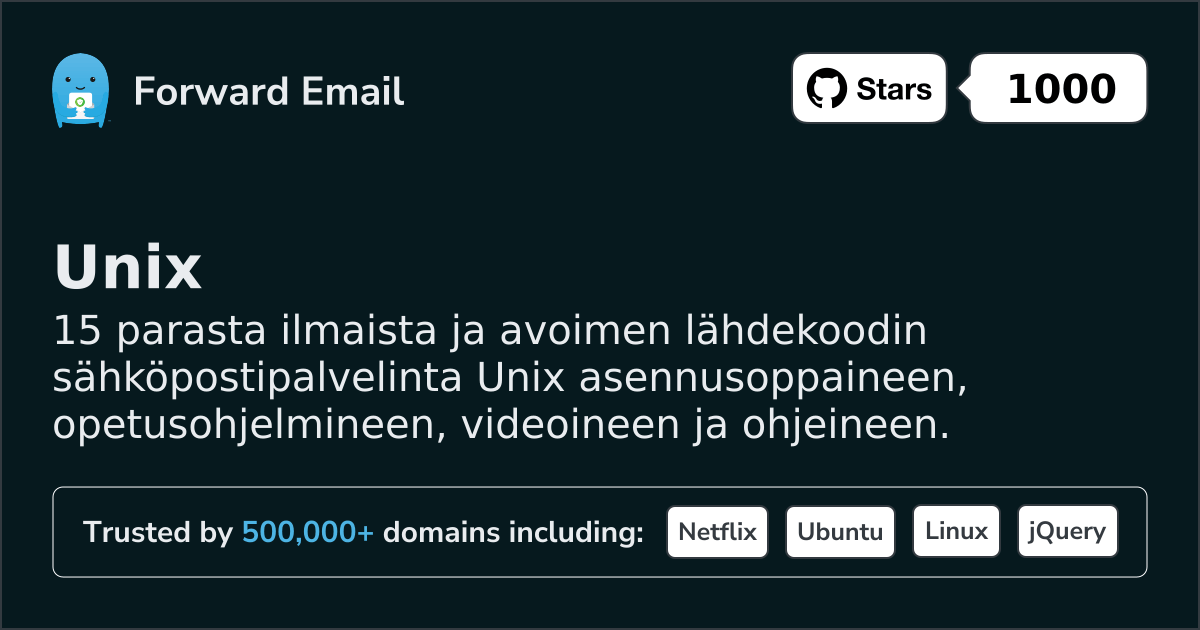 Forward Email

Stars

1000

Unix

15 parasta ilmaista ja avoimen lähdekoodin sähköpostipalvelinta Unix asennusoppaineen, opetusohjelmineen, videoineen ja ohjeineen.

Trusted by 500,000+ domains including:

Netflix

Ubuntu

Linux

jQuery