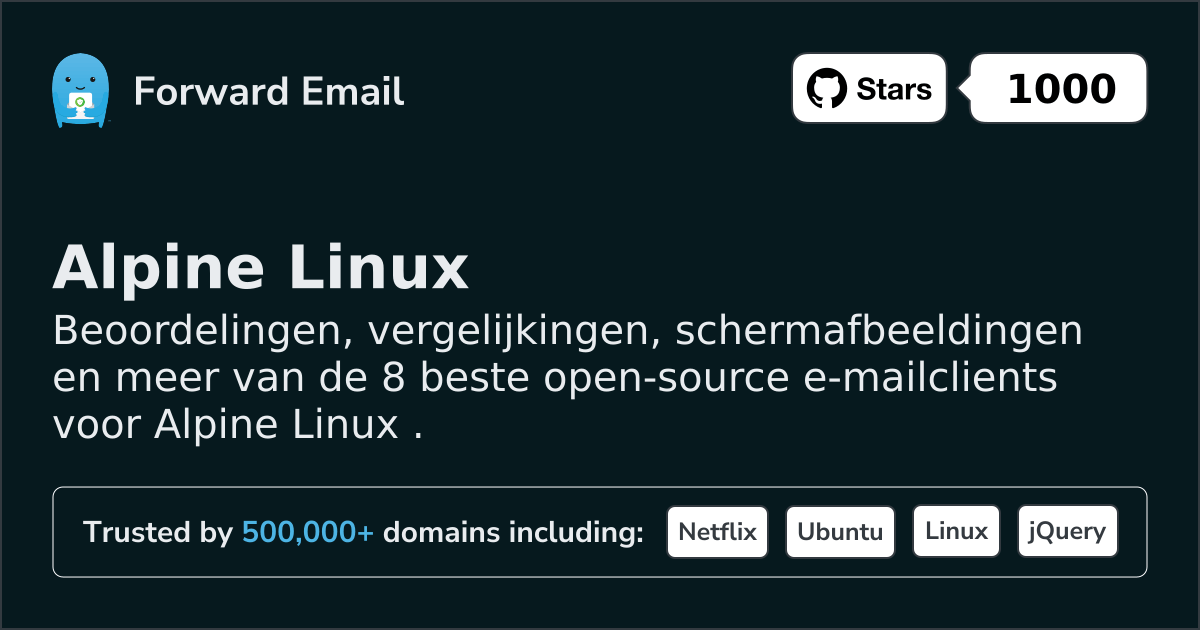 Forward Email

Stars

1000

Alpine Linux

Beoordelingen, vergelijkingen, schermafbeeldingen en meer van de 8 beste open-source e-mailclients voor Alpine Linux .

Trusted by 500,000+ domains including:

Netflix

Ubuntu

Linux

jQuery