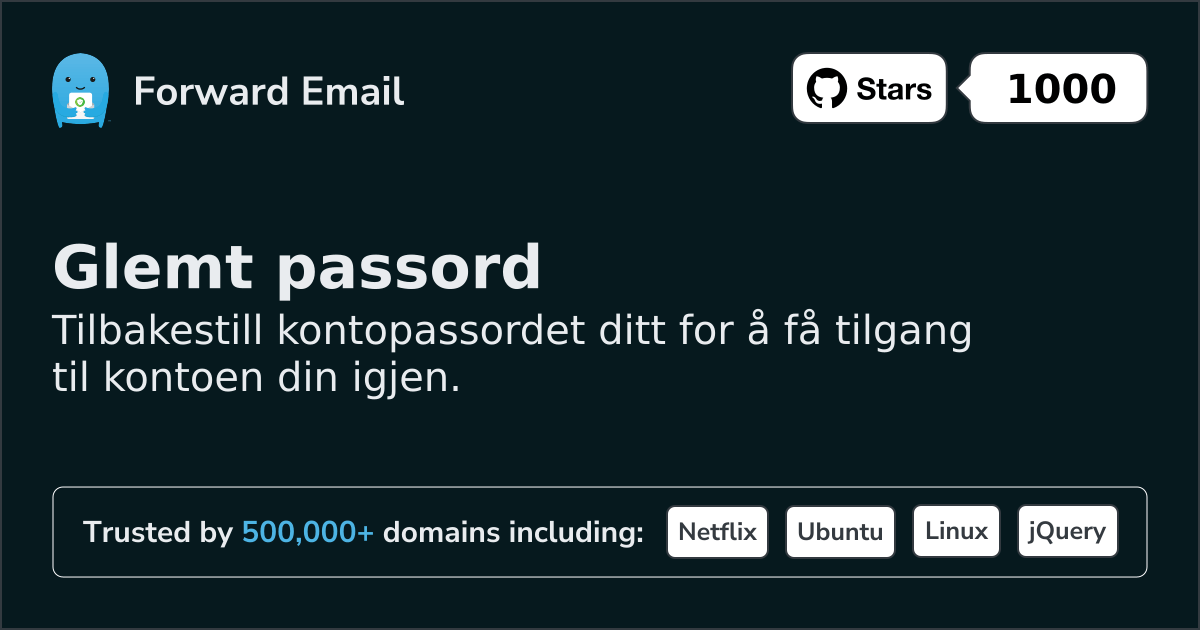 Forward Email

Stars

1000

Glemt passord

Tilbakestill kontopassordet ditt for å få tilgang til kontoen din igjen.

Trusted by 500,000+ domains including:

Netflix

Ubuntu

Linux

jQuery