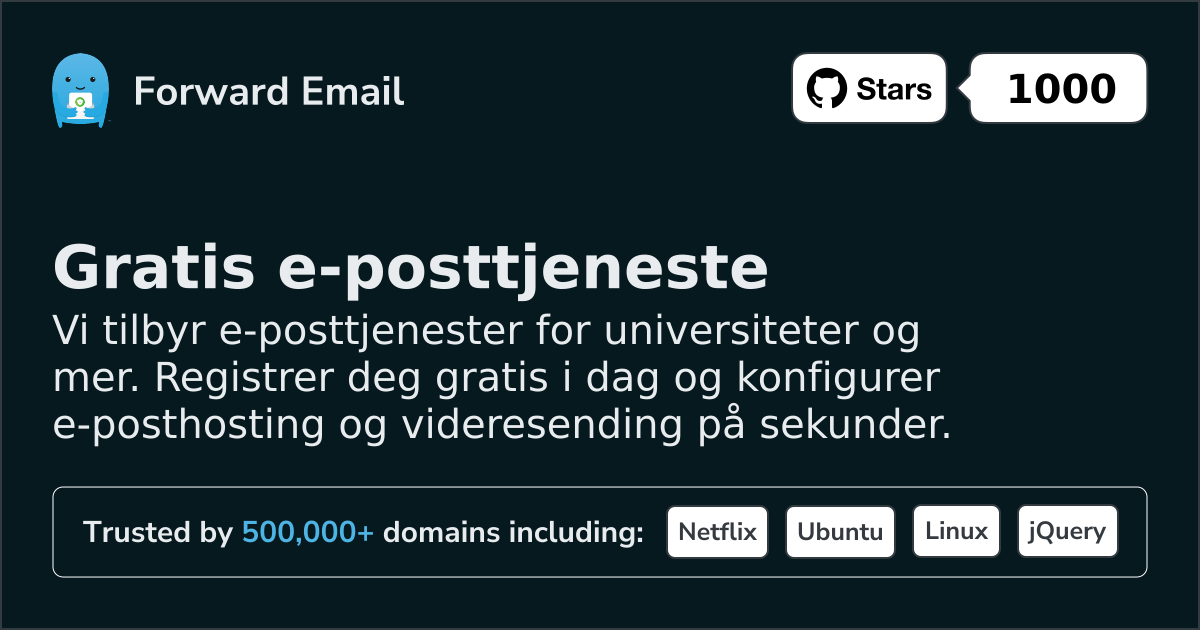 Forward Email

Stars

1000

Gratis e-posttjeneste

Vi tilbyr e-posttjenester for universiteter og mer. Registrer deg gratis i dag og konfigurer e-posthosting og videresending på sekunder.

Trusted by 500,000+ domains including:

Netflix

Ubuntu

Linux

jQuery