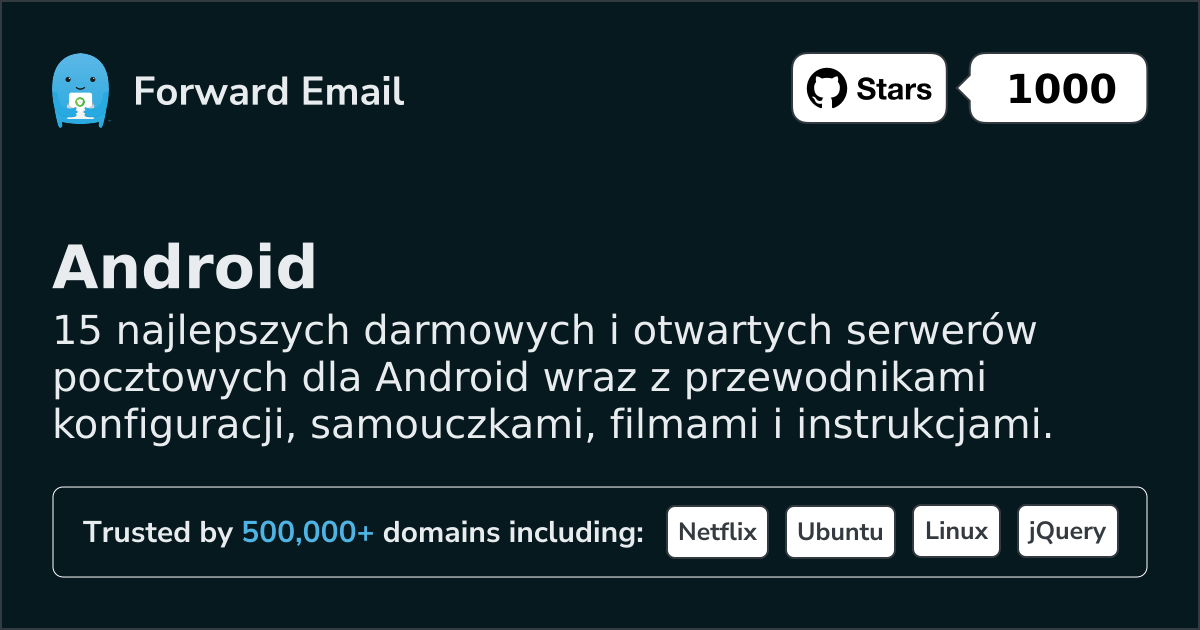 Forward Email

Stars

1000

Android

15 najlepszych darmowych i otwartych serwerów pocztowych dla Android wraz z przewodnikami konfiguracji, samouczkami, filmami i instrukcjami.

Trusted by 500,000+ domains including:

Netflix

Ubuntu

Linux

jQuery